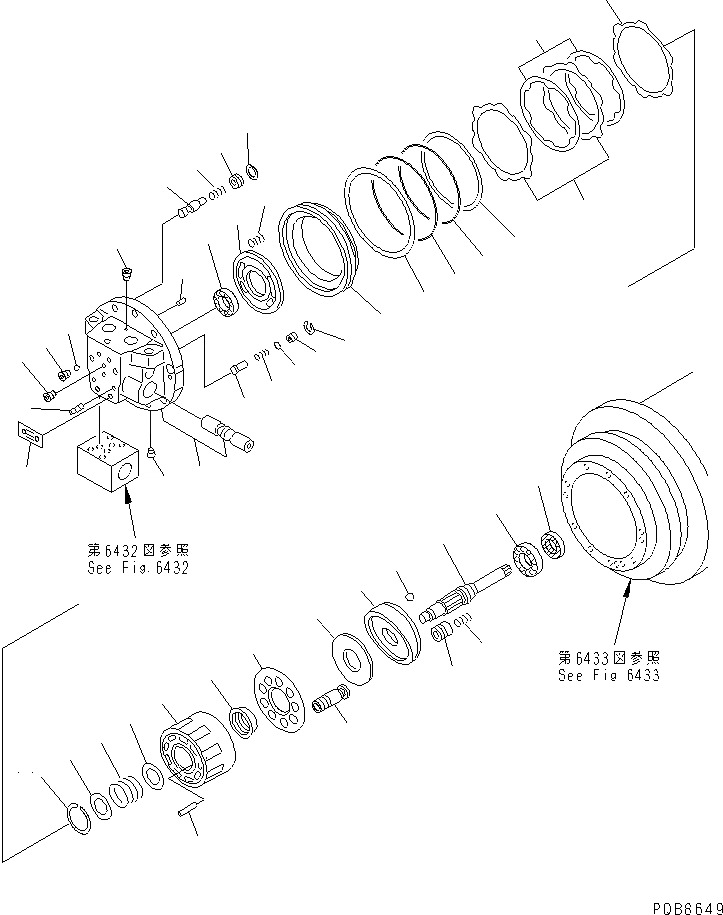 第6432図参照
See Fig.6432

第6433図参照
See Fig 6433

PDB6649