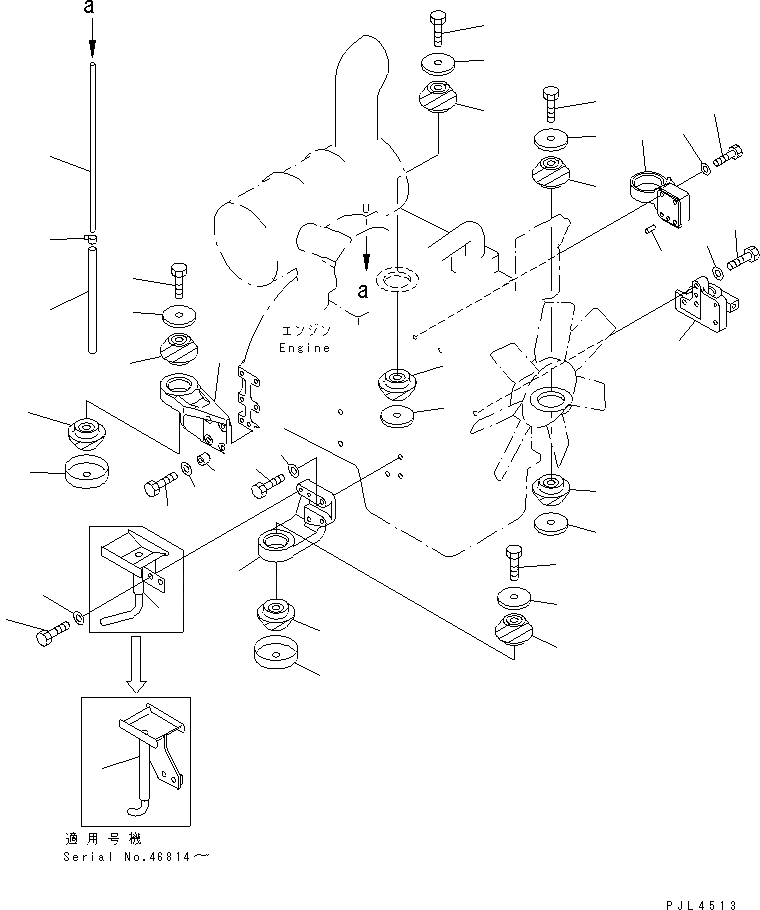 a

a

エンジン
Engine

適用号機
Serial No.46814～

PJL4513