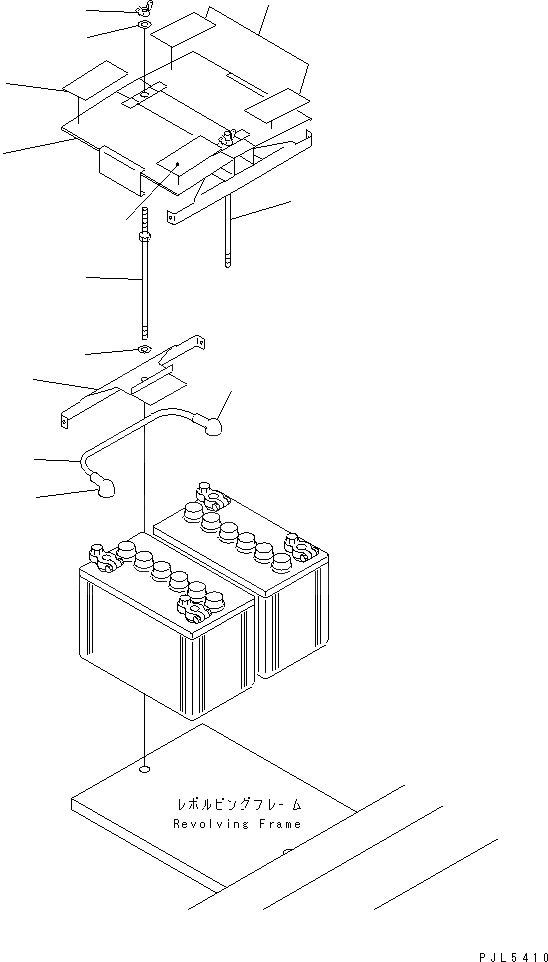 レボルビングフレーム
Revolving Frame

PJL5410