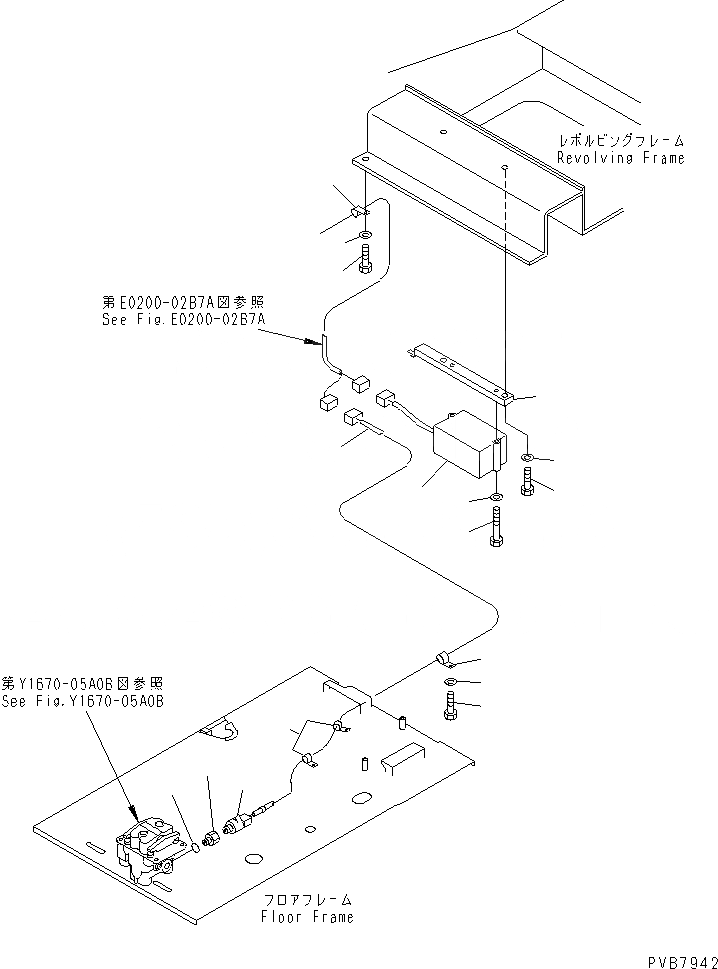 レボルビングフレーム
Revolving Frame

第E0200-02B7A図参照
See Fig.E0200-02B7A

第Y1670-05A0B図参照
See Fig.Y1670-05A0B

フロアフレーム
Floor Frame

PVB7942