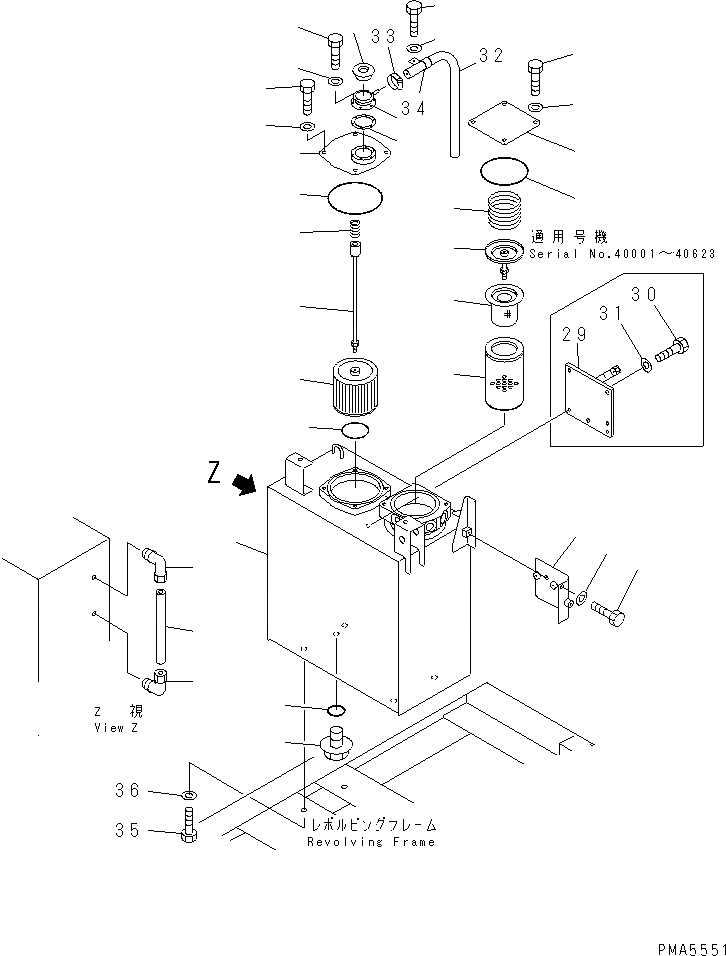 33
32
34
適用号機
Serial No.40001～40623
30
31
29
Z
Z 視
View Z
36
35
レボルビングフレーム
Revolving Frame
PMA5551