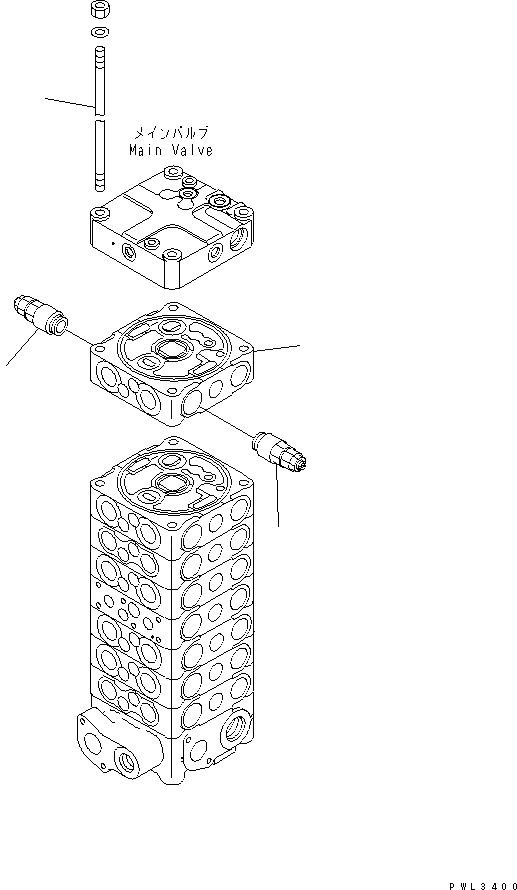 メインバルブ
Main Valve

PWL3400