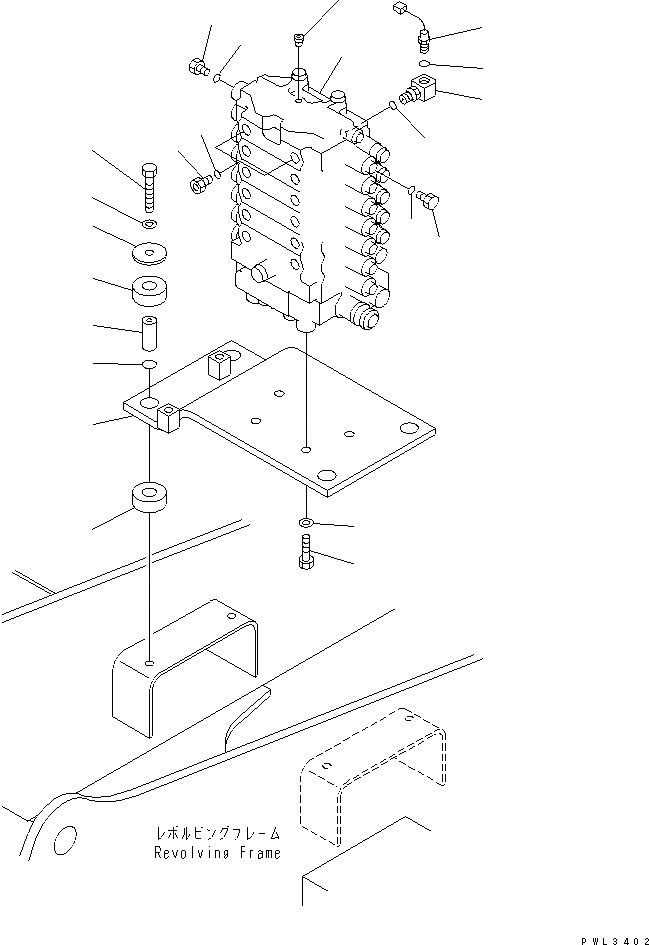 レボルビングフレーム
Revolving Frame

PWL3402