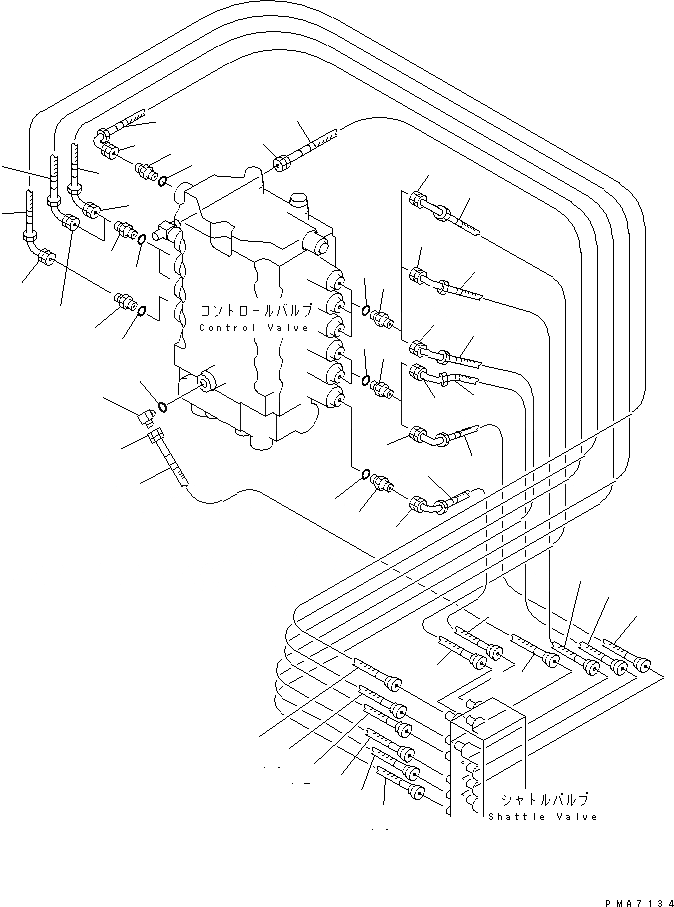 コントロールバルブ
Control Valve

シャトルバルブ
Shattle Valve

PMA7134