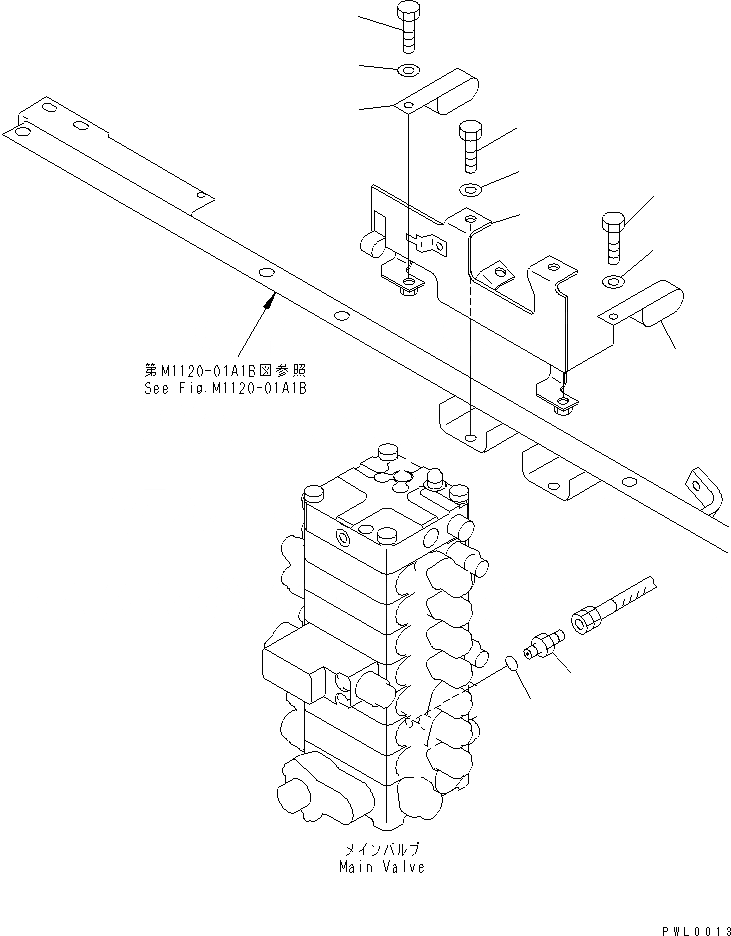 第M1120-01A1B図参照
See Fig.M1120-01A1B

メインバルブ
Main Valve

PWL0013