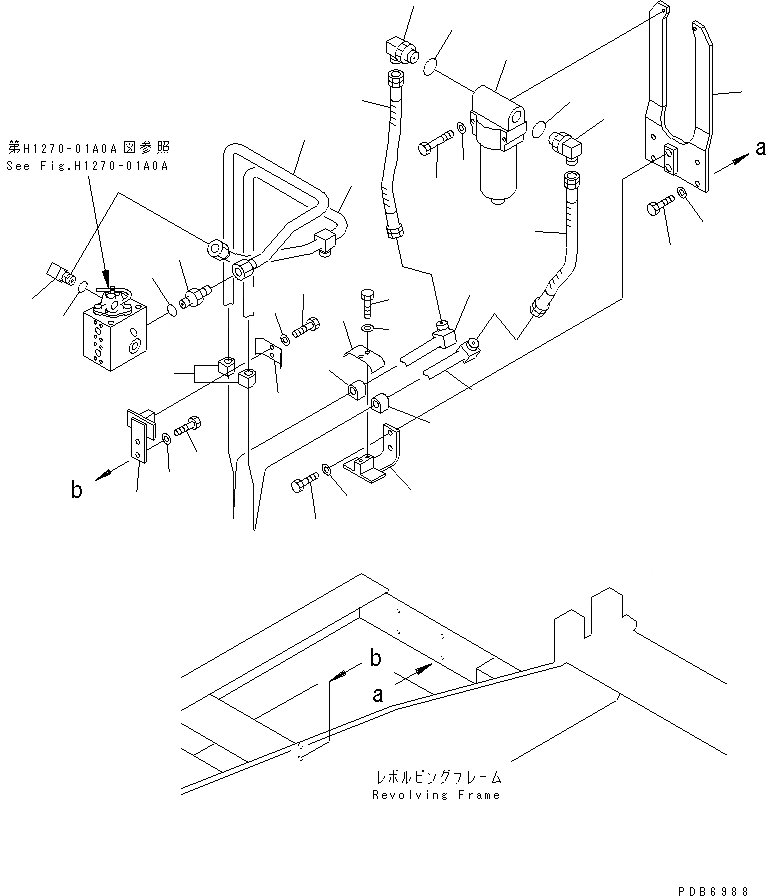 第H1270-01A0A図参照
See Fig.H1270-01A0A

a

b

b

a

レボルビングフレーム
Revolving Frame

PDB6988