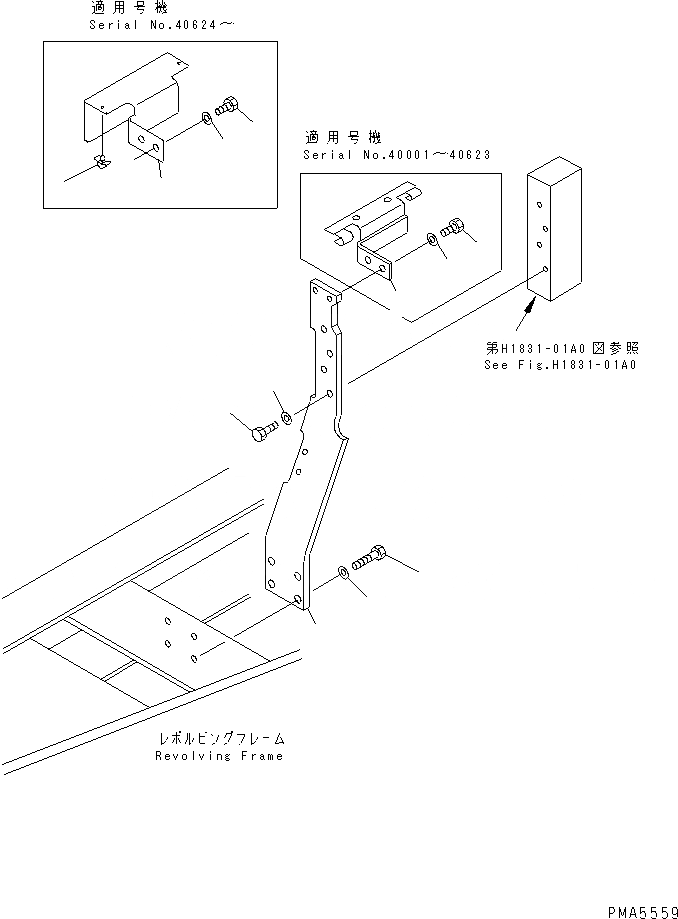 適用号機
Serial No.40624～

適用号機
Serial No.40001～40623

第H1831-01A0図参照
See Fig.H1831-01A0

レボルビングフレーム
Revolving Frame

PMA5559