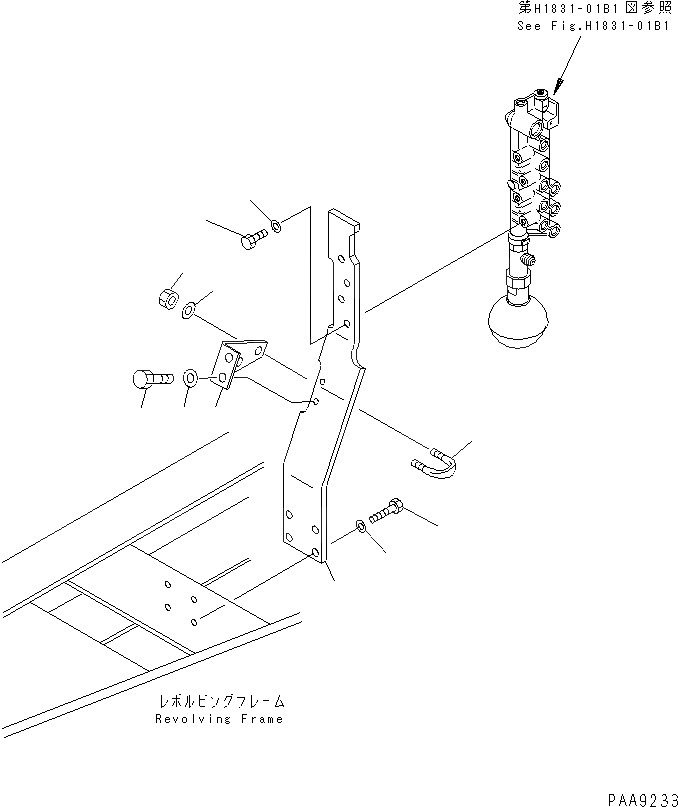 第H1831-01B1図参照
See Fig.H1831-01B1

レボルビングフレーム
Revolving Frame

PAA9233