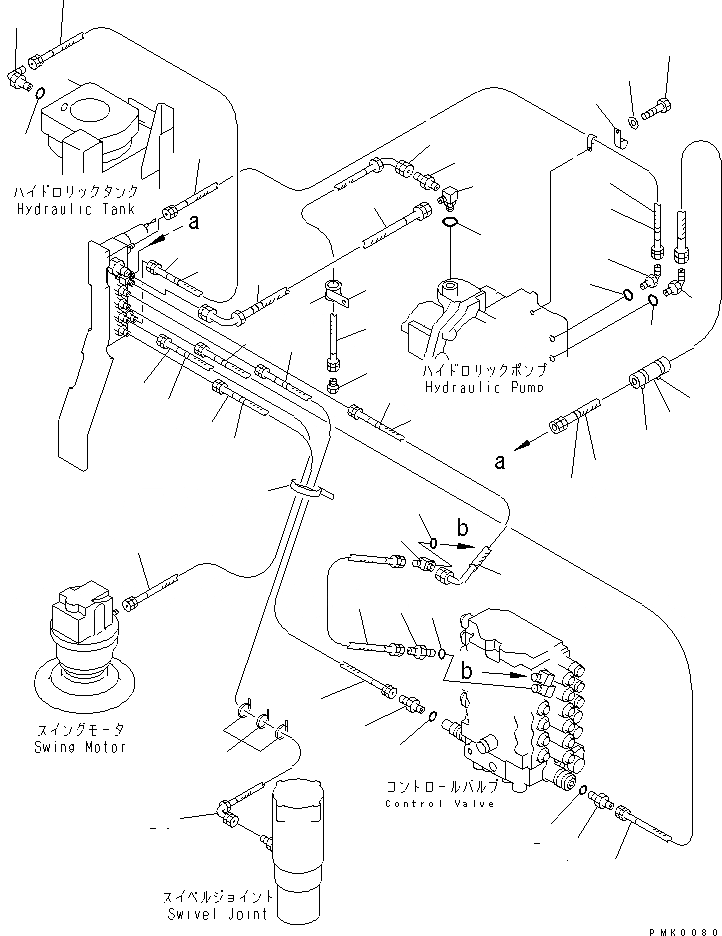 ハイドロリックタンク
Hydraulic Tank

a

ハイドロリックポンプ
Hydraulic Pump

a

b

b

スイングモータ
Swing Motor

コントロールバルブ
Control Valve

スイベルジョイント
Swivel Joint

PMK0080