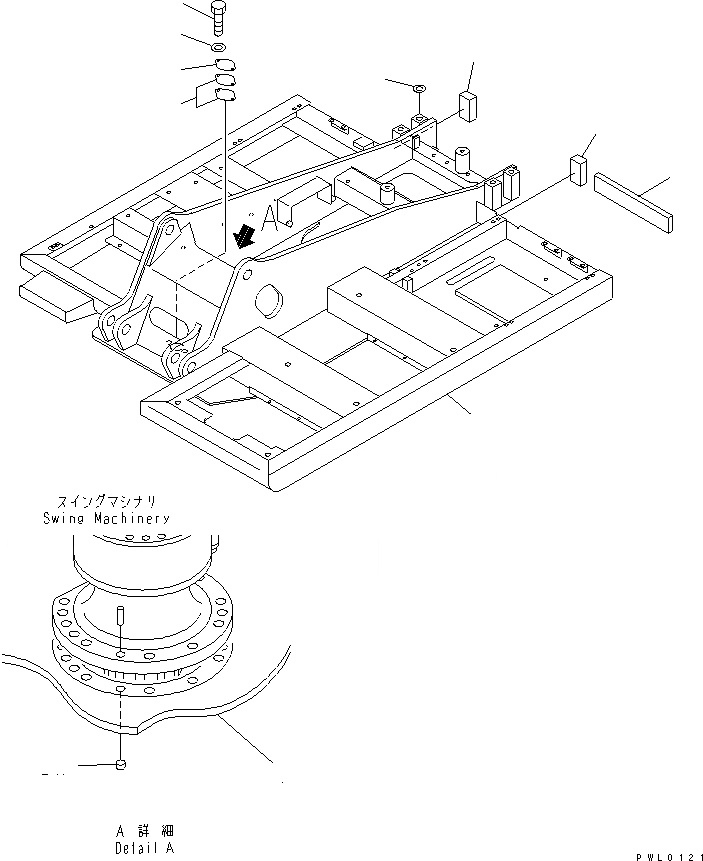 A

スイングマシナリ
Swing Machinery

A 詳細
Detail A

PWL0121