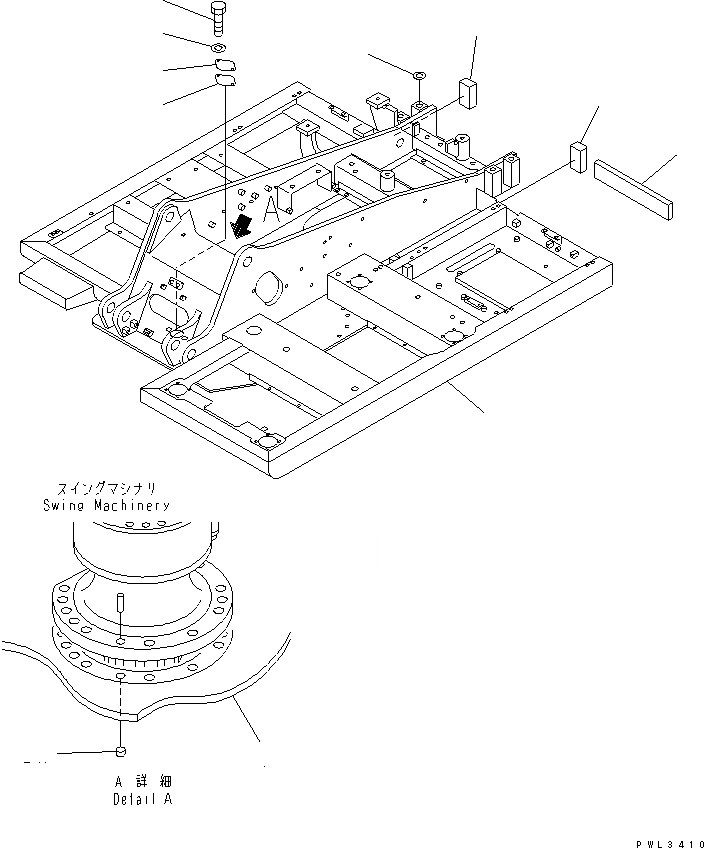 A

スイングマシナリ
Swing Machinery

A 詳細
Detail A

PWL3410