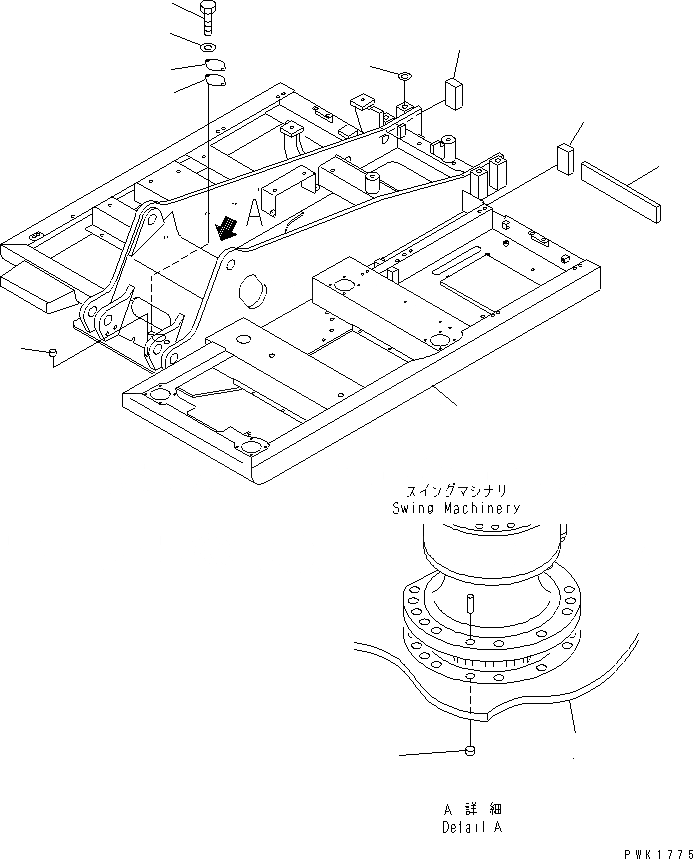 A

スイングマシナリ
Swing Machinery

A 詳 細
Detail A

PWK1775