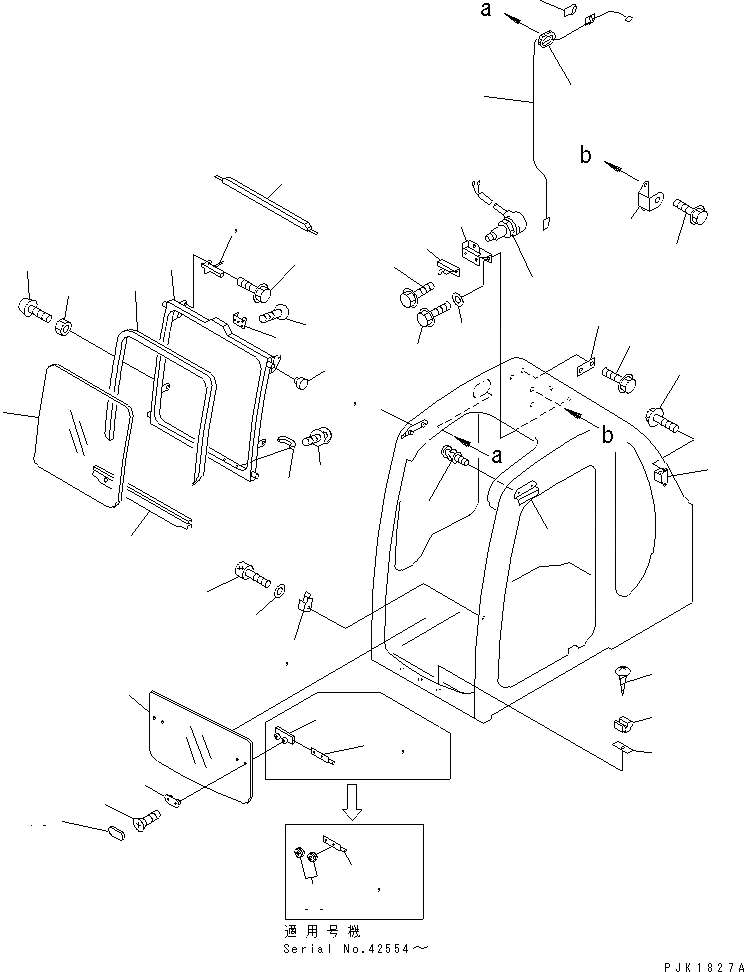 a

b

a

b

適用号機
Serial No.42554～

PJK1827A