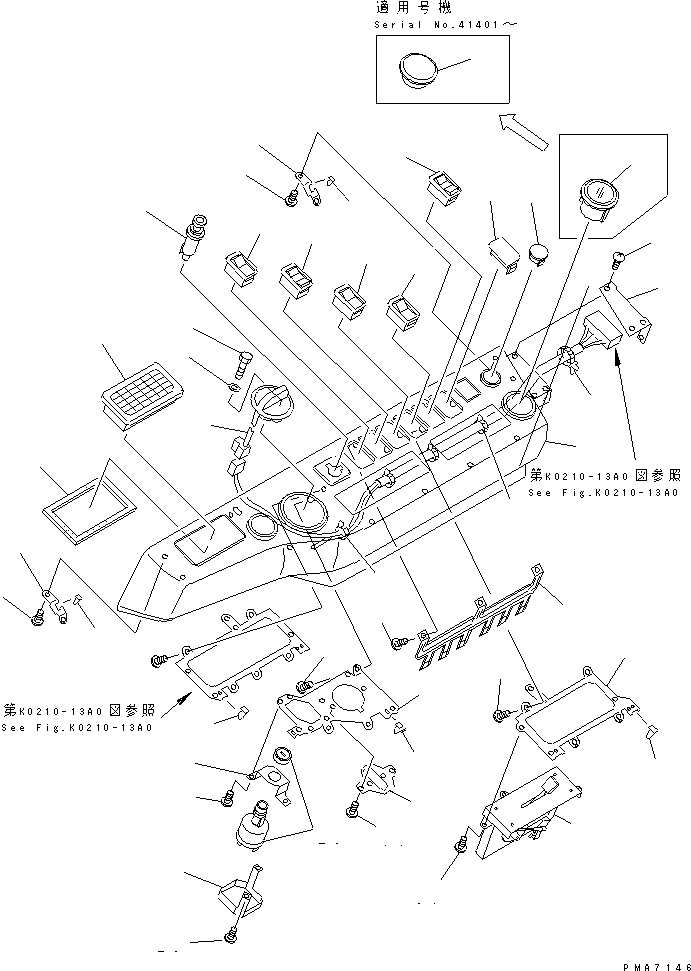 適用号機
Serial No.41401～

第K0210-13A0図参照
See Fig.K0210-13A0

第K0210-13A0図参照
See Fig.K0210-13A0

PMA7146