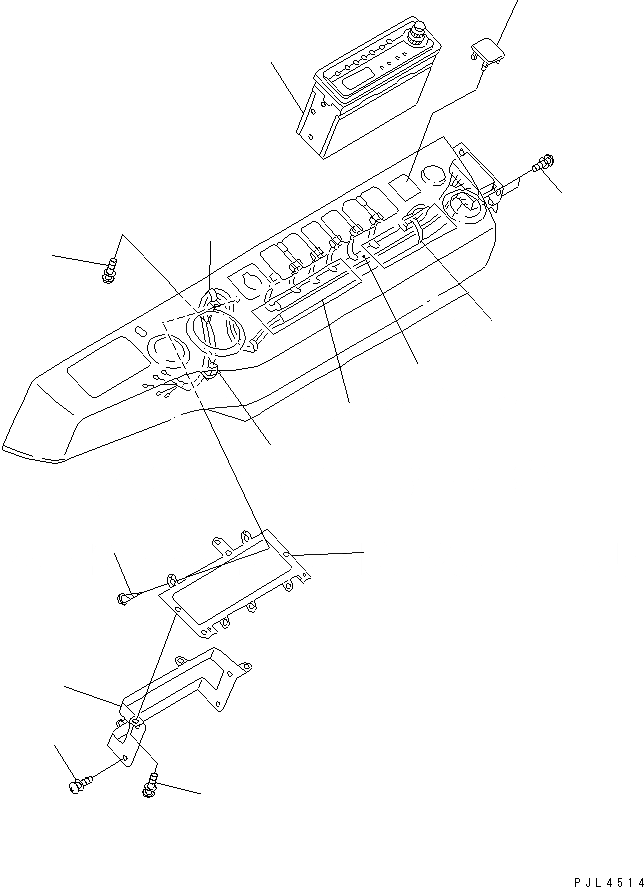 PJL4514