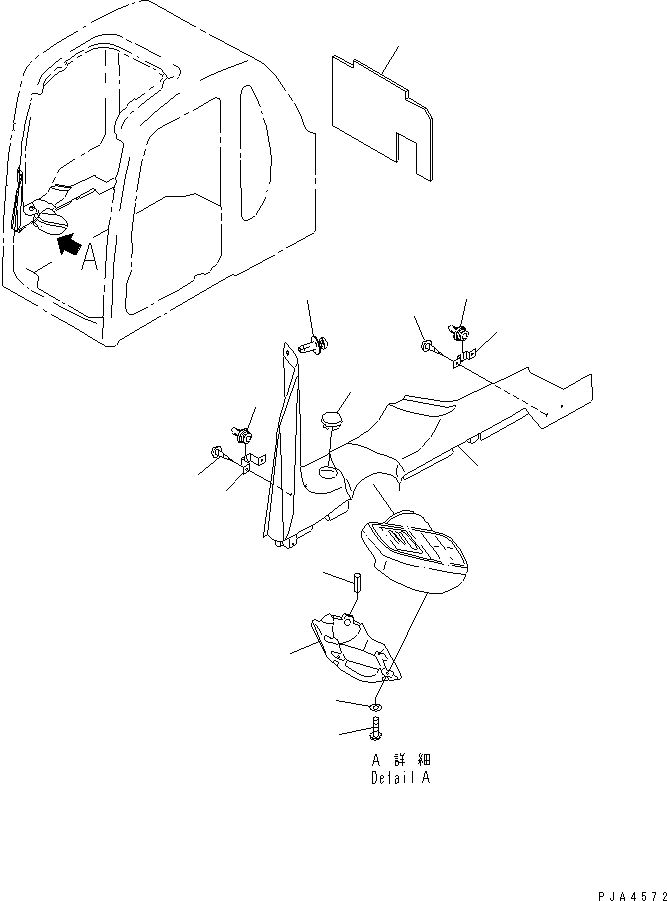 A

A 詳細
Detail A

PJA4572