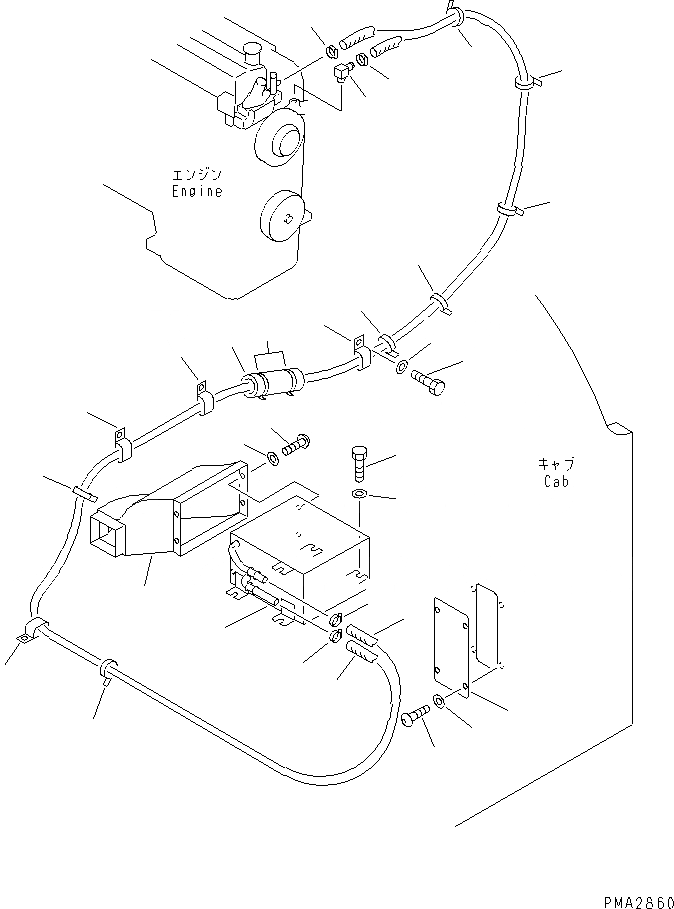 エンジン
Engine

キャブ
Cab

PMA2860