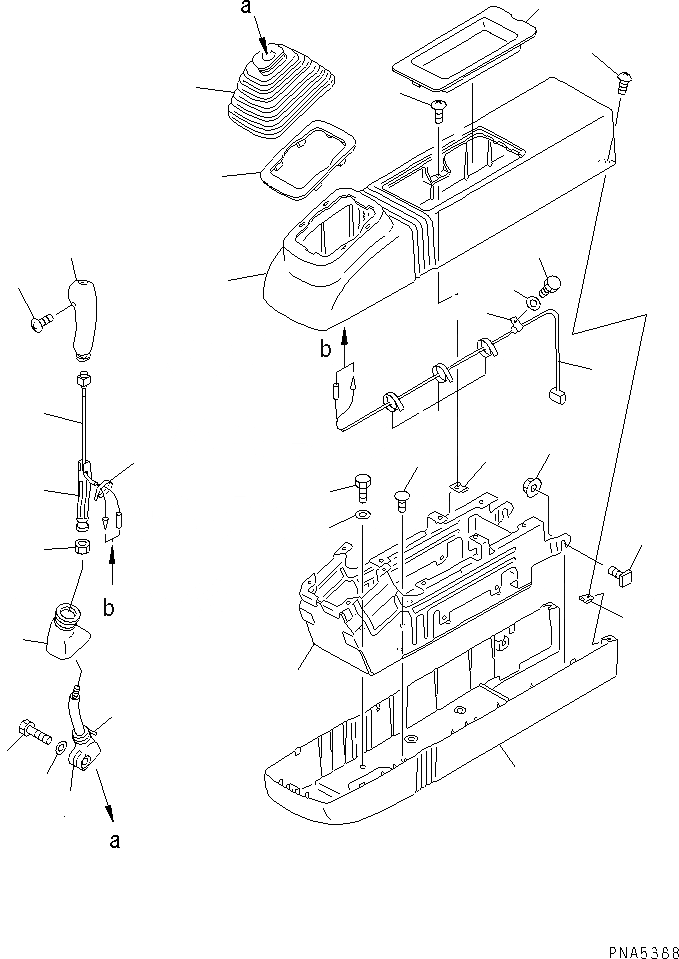 a

b

b

a

PNA5388