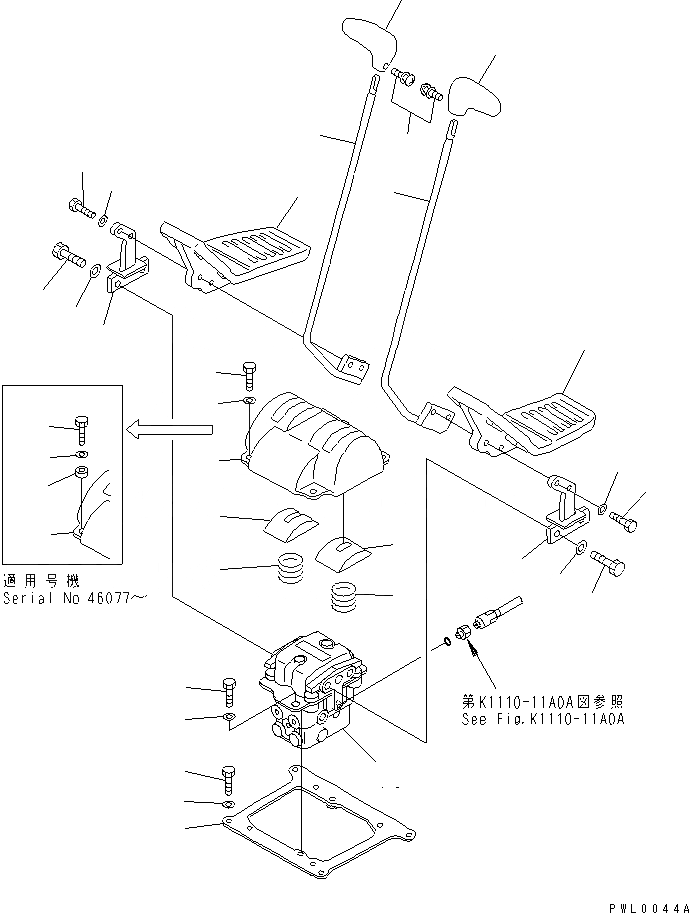 適用号機
Serial No 46077~

第K1110-11A0A図参照
See Fig.K1110-11A0A

PWL0044A