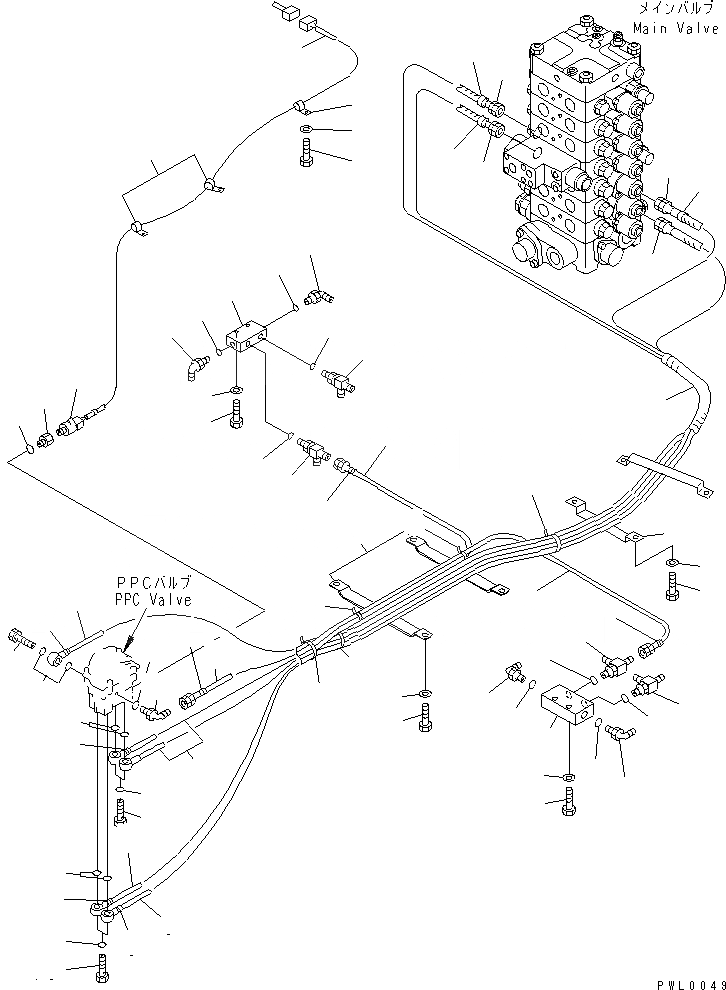 メインバルブ
Main Valve

PPCバルブ
PPC Valve

PWL0049