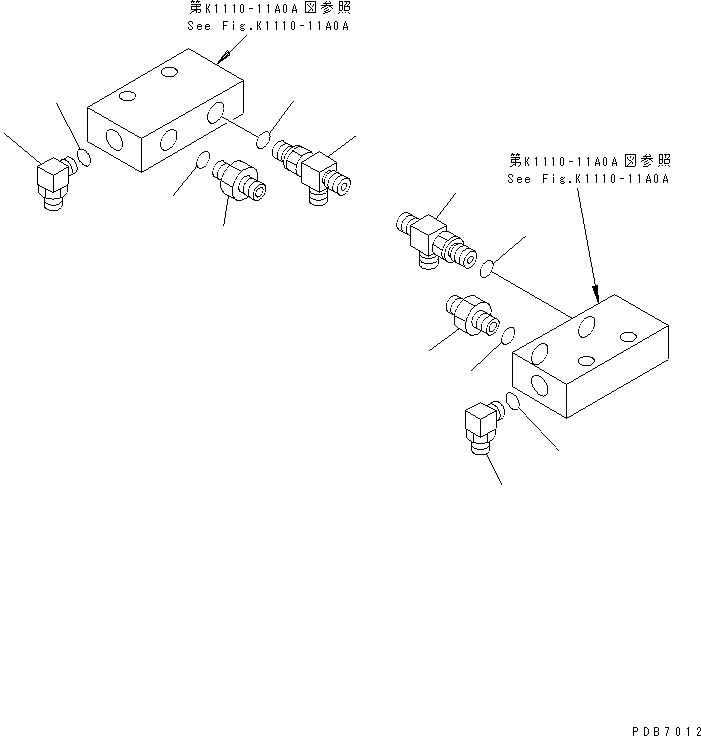 第K1110-11A0A図参照
See Fig.K1110-11A0A

第K1110-11A0A図参照
See Fig.K1110-11A0A

PDB7012