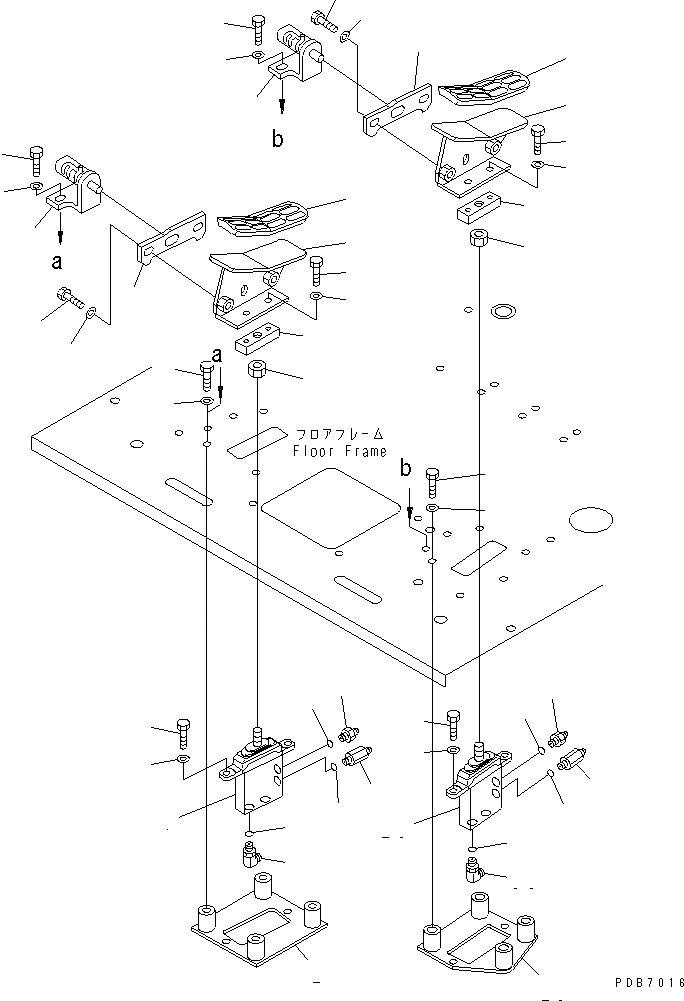 b

a

a

フロアフレーム
Floor Frame

b

PDB7018