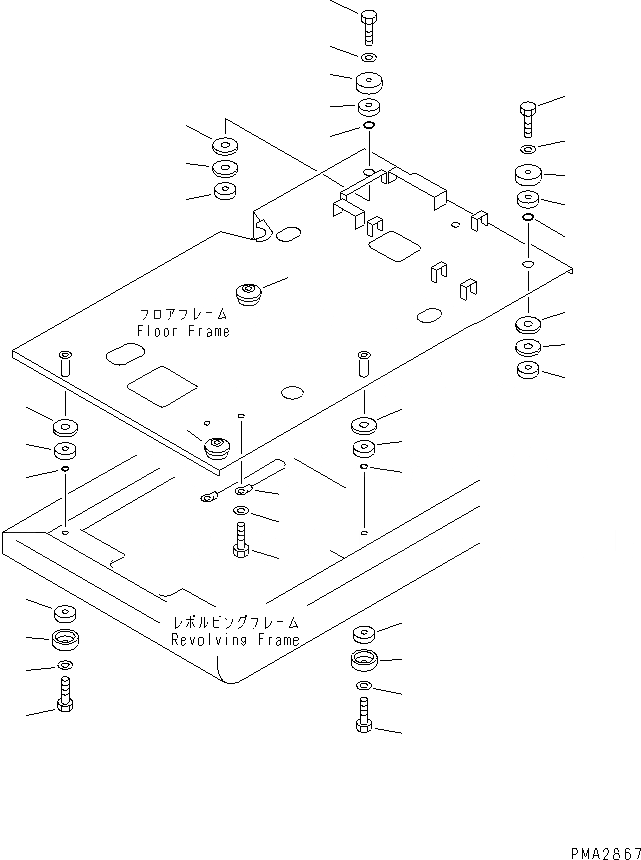 フロアフレーム
Floor Frame

レボルビングフレーム
Revolving Frame

PMA2867