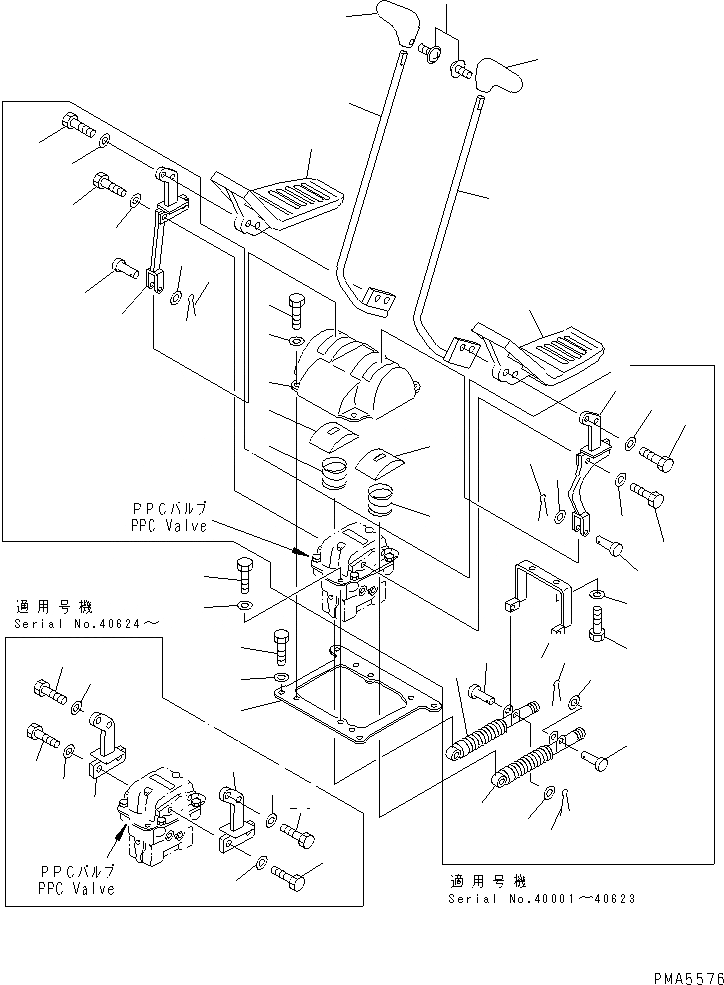 PPCバルブ
PPC Valve

適用号機
Serial No.40624～

PPCバルブ
PPC Valve

適用号機
Serial No.40001～40623

PMA5576