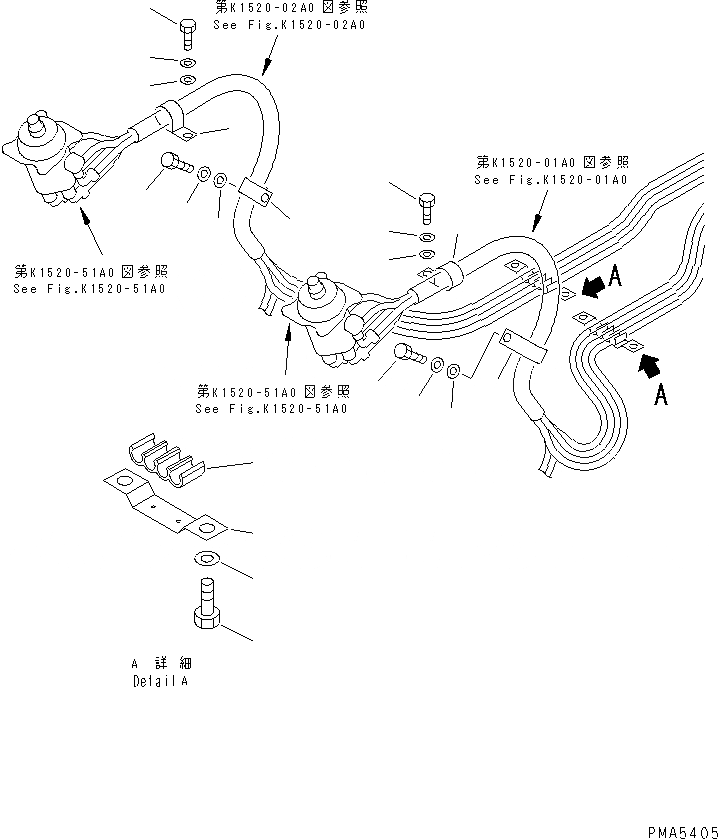 第K1520-02A0 図参照
See Fig.K1520-02A0

第K1520-01A0 図参照
See Fig.K1520-01A0

第K1520-51A0 図参照
See Fig.K1520-51A0

A

A

第K1520-51A0 図参照
See Fig.K1520-51A0

A 詳細
Detail A

PMA5405