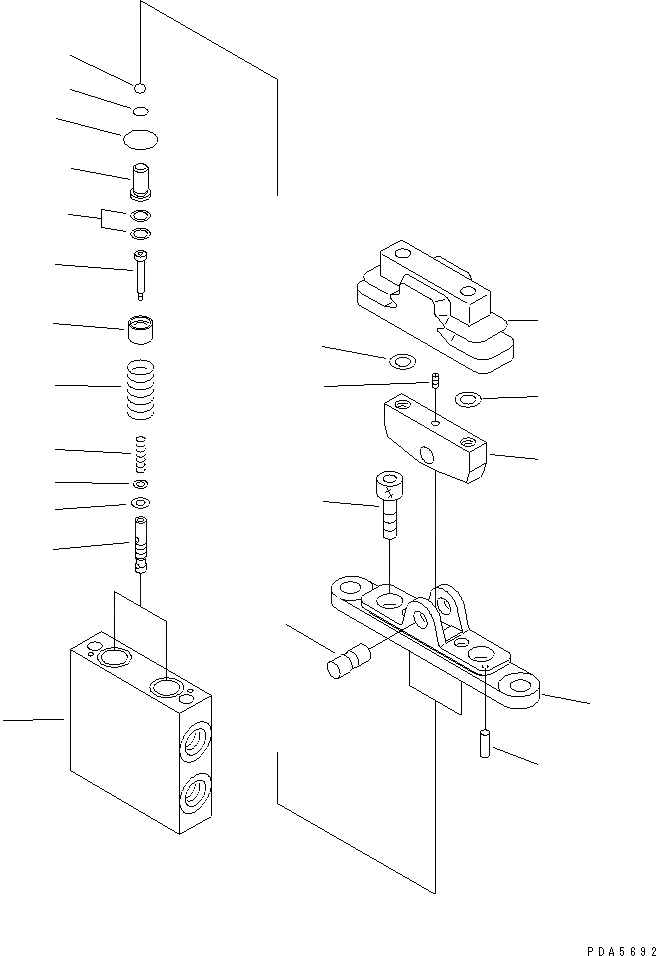 PDA5692