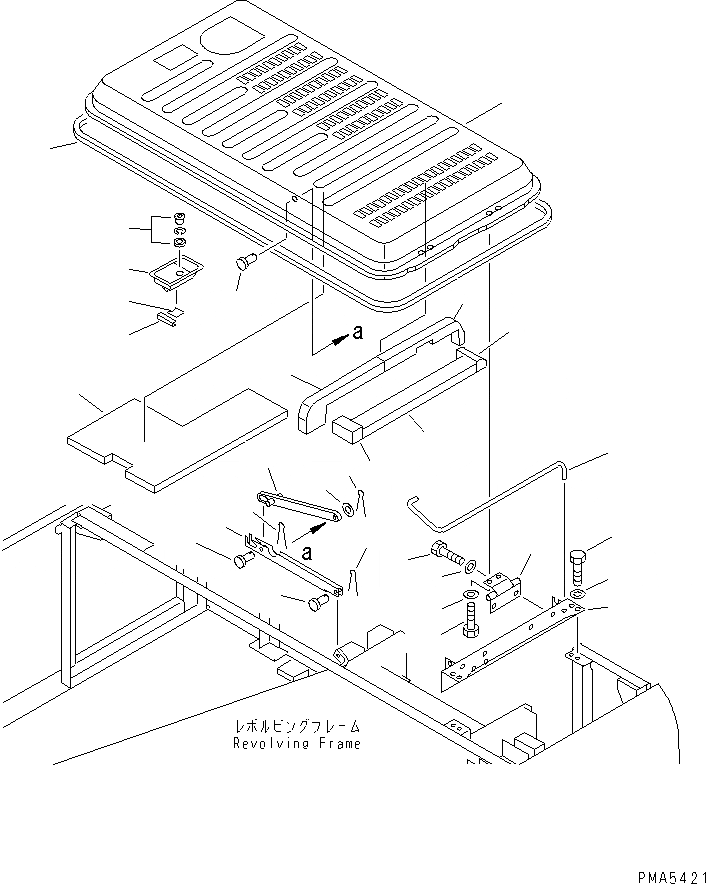 a

a

レボルビングフレーム
Revolving Frame

PMA5421