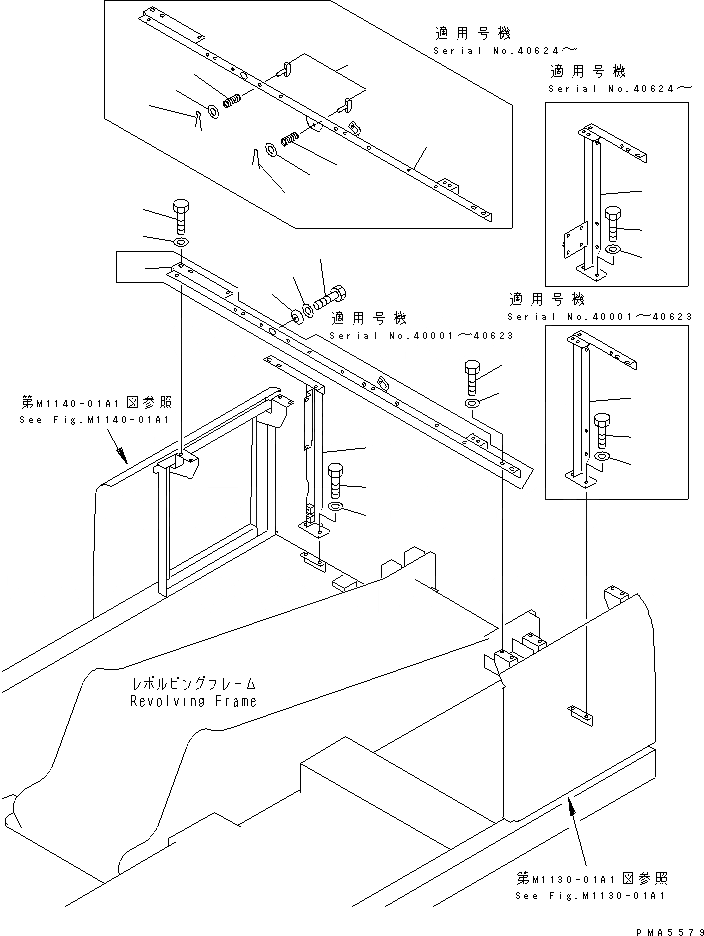 適用号機
Serial No.40624～

適用号機
Serial No.40624～

適用号機
Serial No.40001～40623

適用号機
Serial No.40001～40623

第M1140-01A1図参照
See Fig.M1140-01A1

レボルビングフレーム
Revolving Frame

第M1130-01A1図参照
See Fig.M1130-01A1

PMA5579