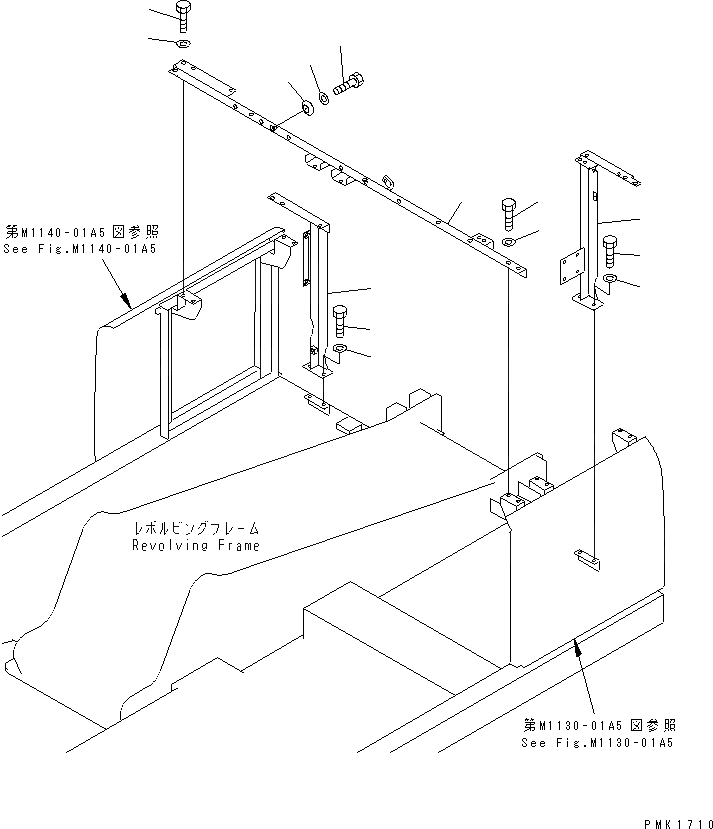 第M1140-01A5 図参照
See Fig.M1140-01A5

レボルビングフレーム
Revolving Frame

第M1130-01A5 図参照
See Fig.M1130-01A5

PMK1710