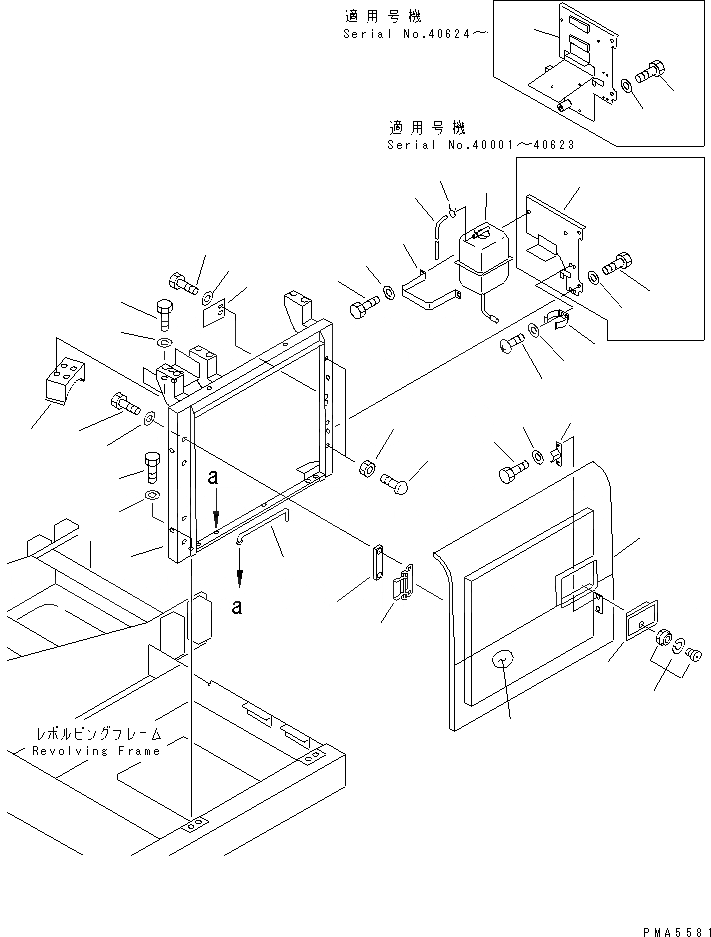 適用号機
Serial No.40624～

適用号機
Serial No.40001～40623

a

a

レボルビングフレーム
Revolving Frame

PMA5581