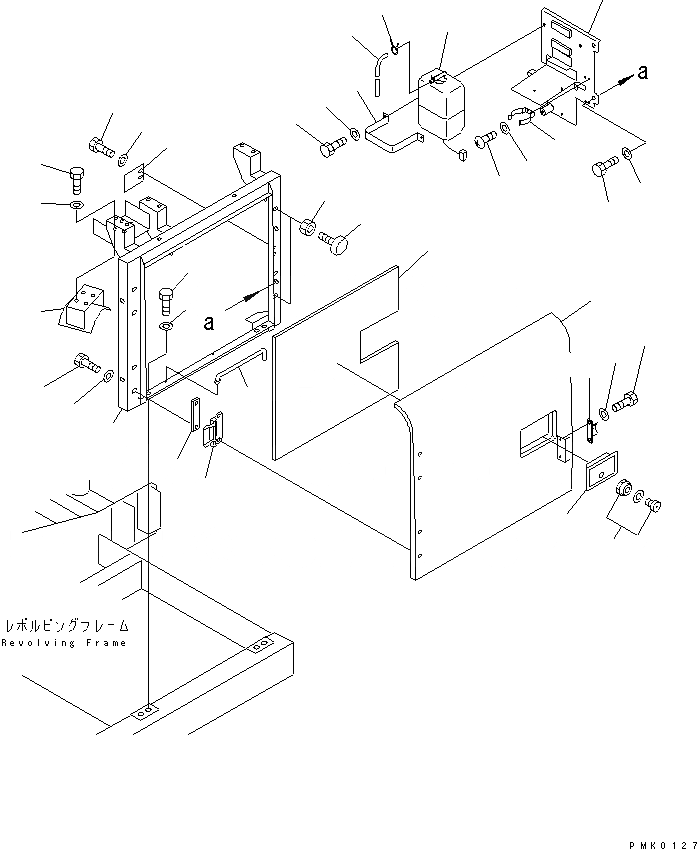 a

a

レボルビングフレーム
Revolving Frame

PMK0127