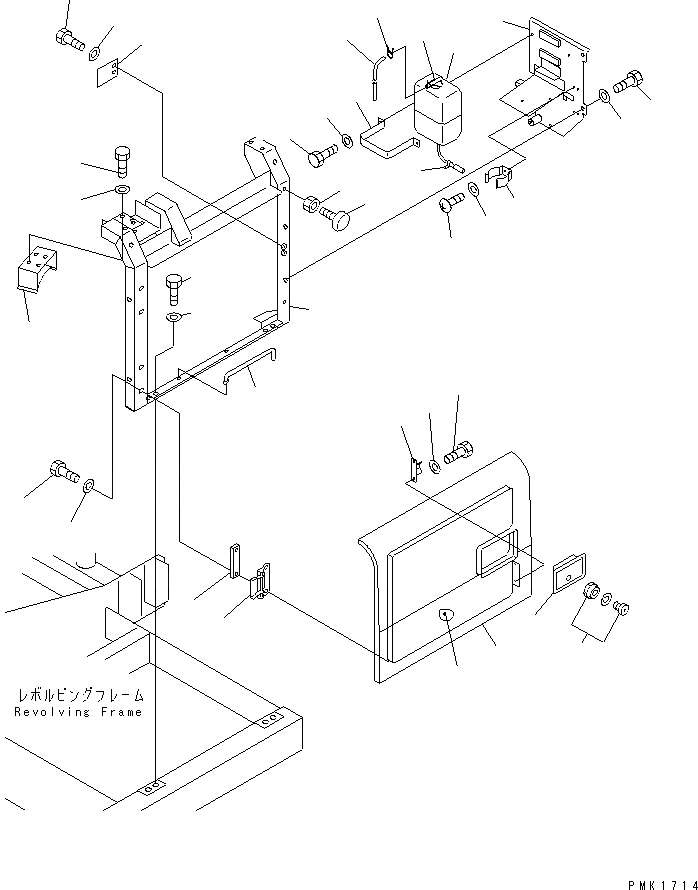 レボルビングフレーム
Revolving Frame

PMK1714