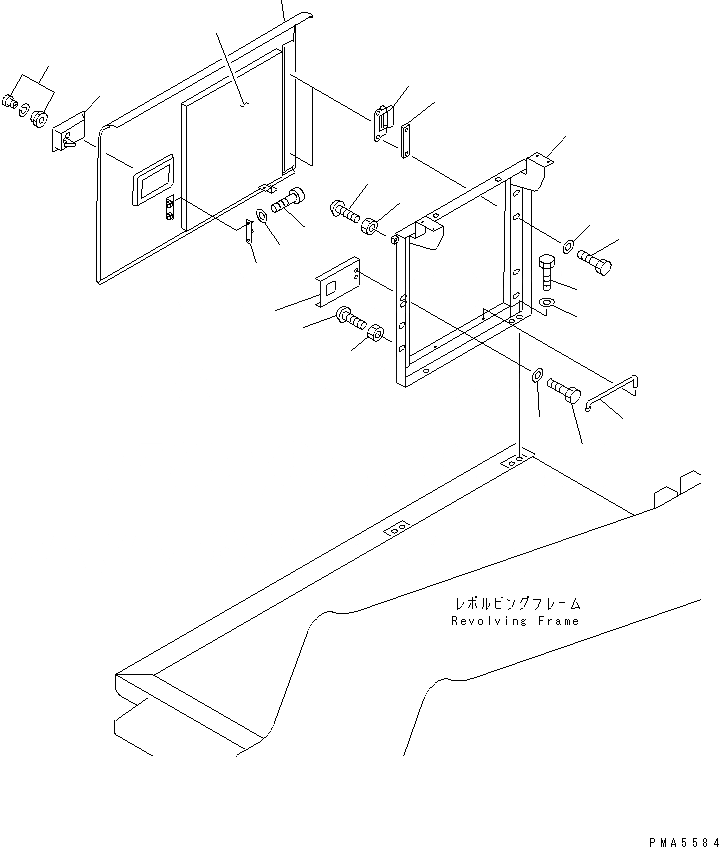 レボルビングフレーム
Revolving Frame

PMA5584