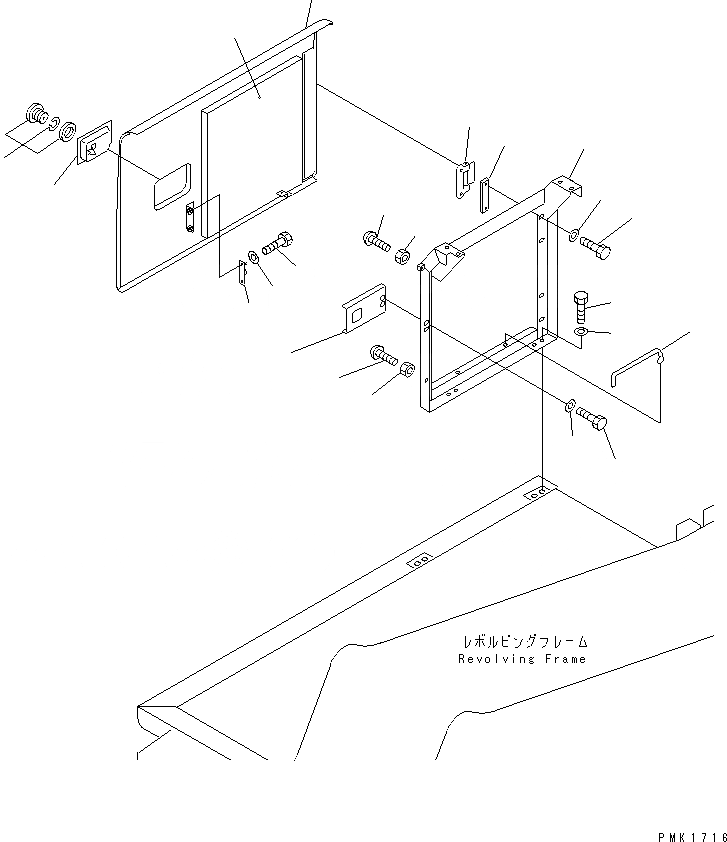 レボルビングフレーム
Revolving Frame

PMK1716