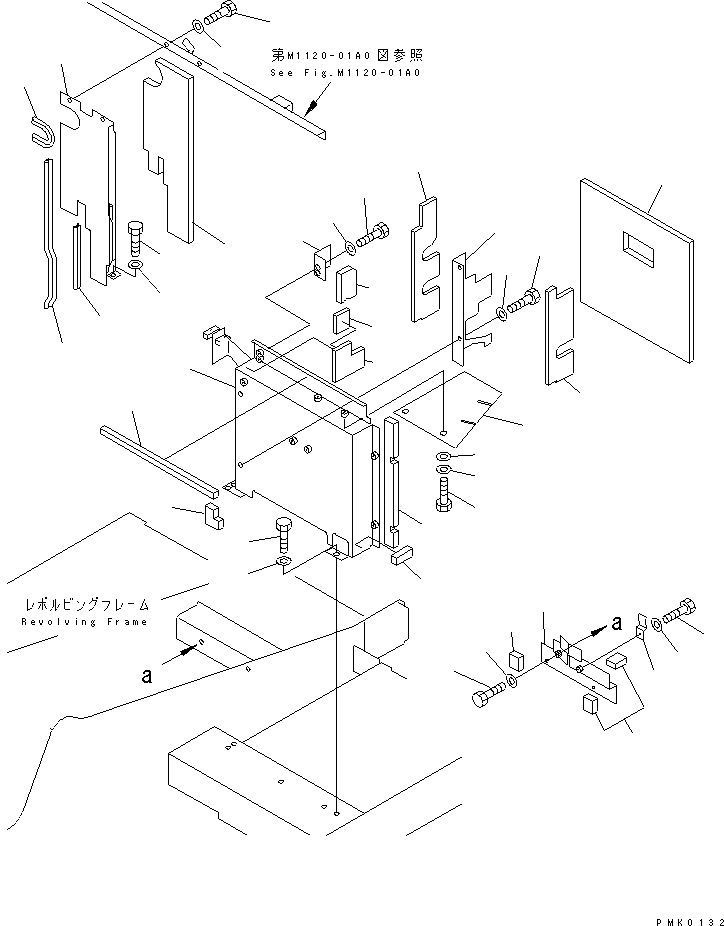 第M1120-01A0図参照
See Fig.M1120-01A0

レボルビングフレーム
Revolving Frame

a

a

PMK0132