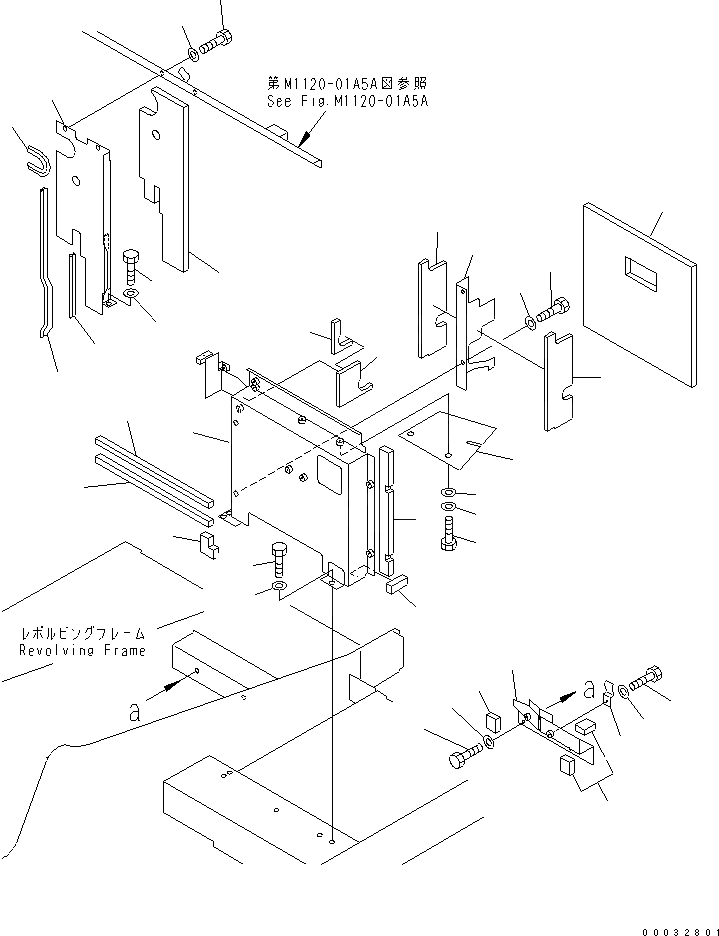 第M1120-01A5A図参照
See Fig.M1120-01A5A

レボルビングフレーム
Revolving Frame

a

a

00032801