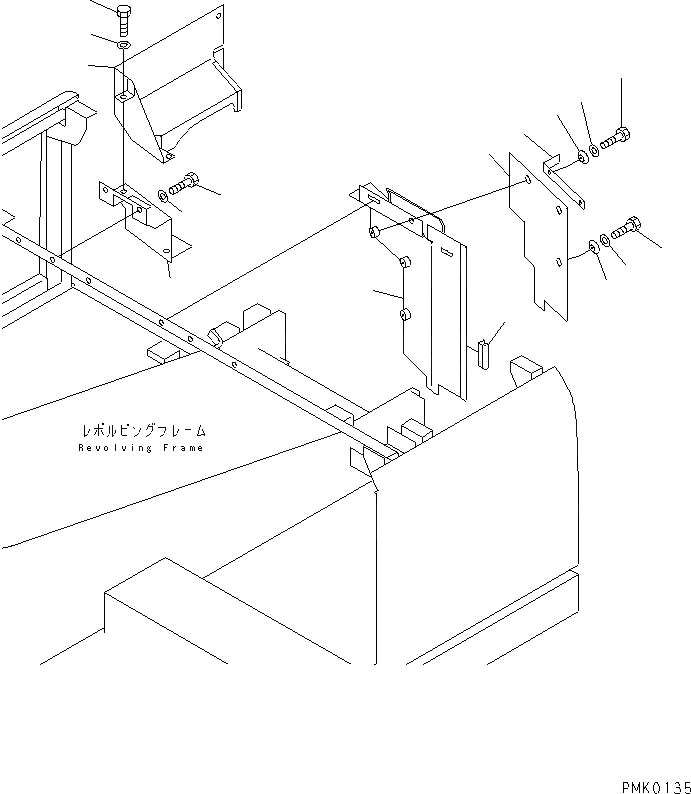 レボルビングフレーム
Revolving Frame

PMK0135