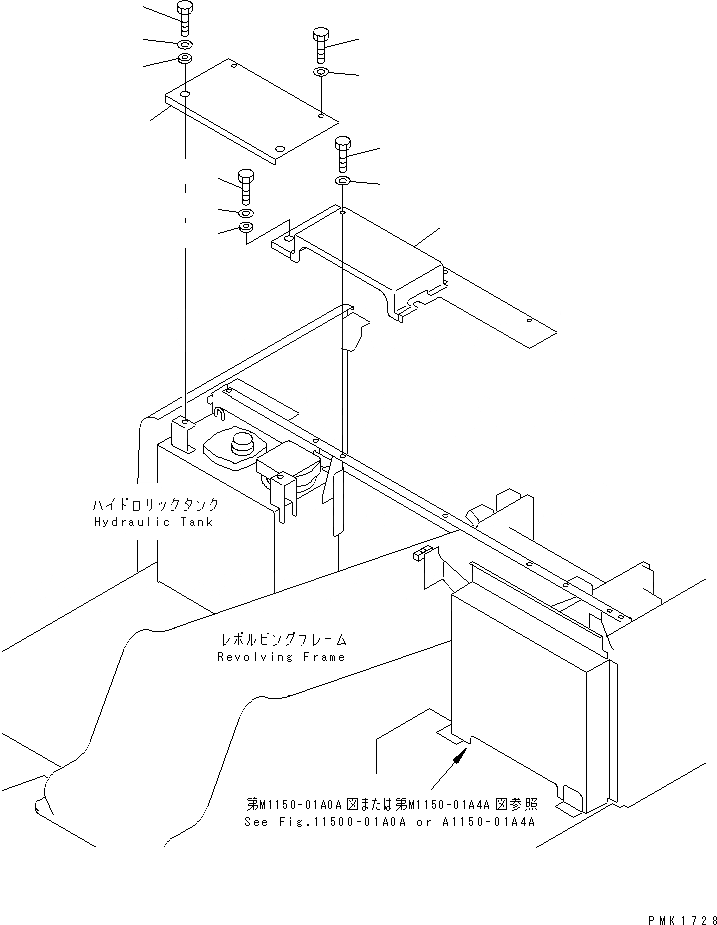 ハイドロリックタンク
Hydraulic Tank

レボルビングフレーム
Revolving Frame

第M1150-01A0A図または第M1150-01A4A図参照
See Fig.11500-01A0A or A1150-01A4A

PMK1728