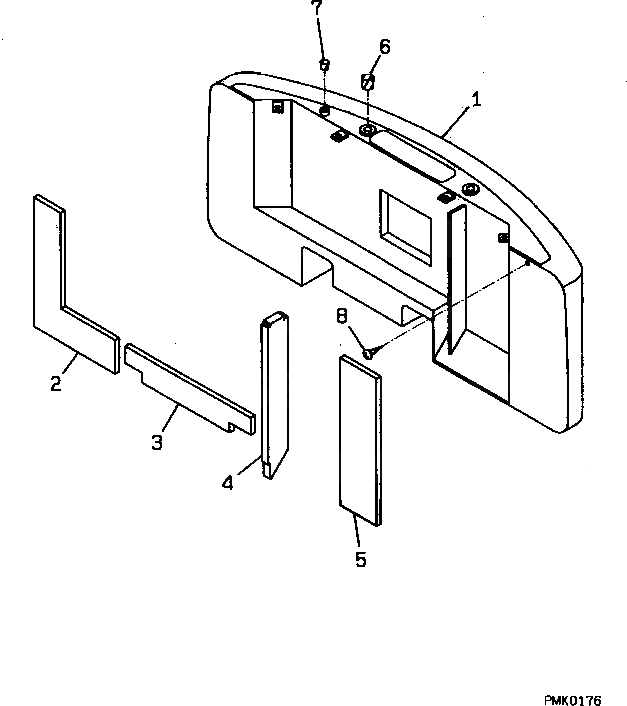 7
6
1
8
2
3
4
5
PMK0176