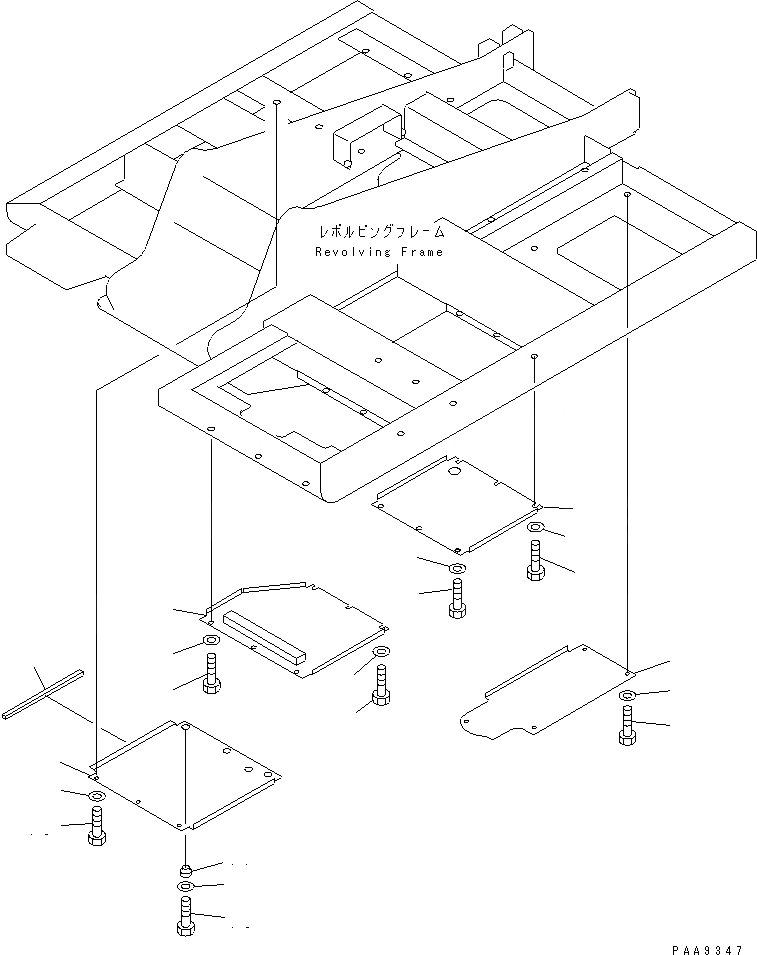 レボルビングフレーム
Revolving Frame

PAA9347