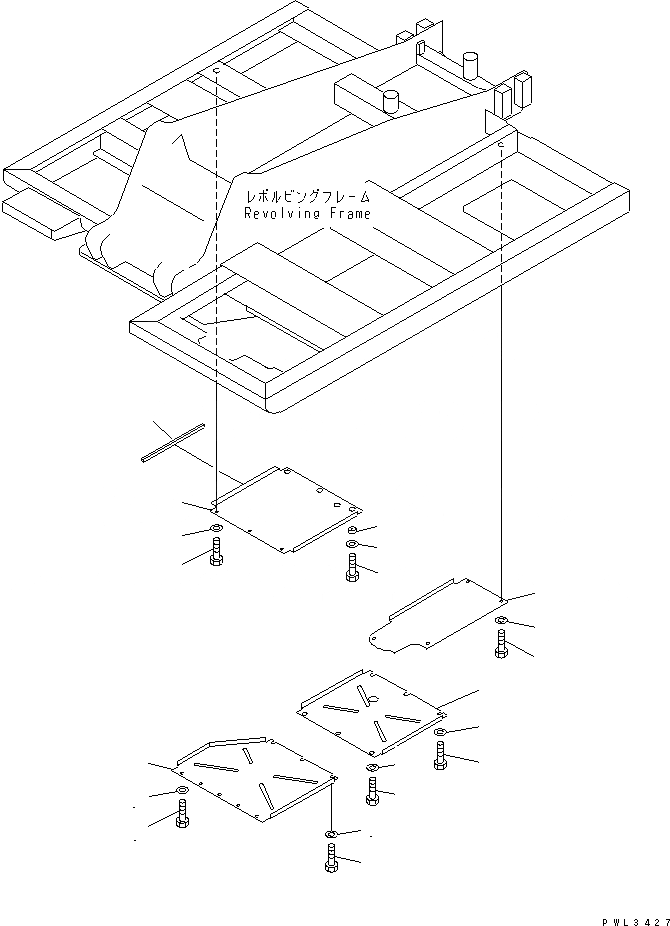 レボルビングフレーム
Revolving Frame

PWL3427