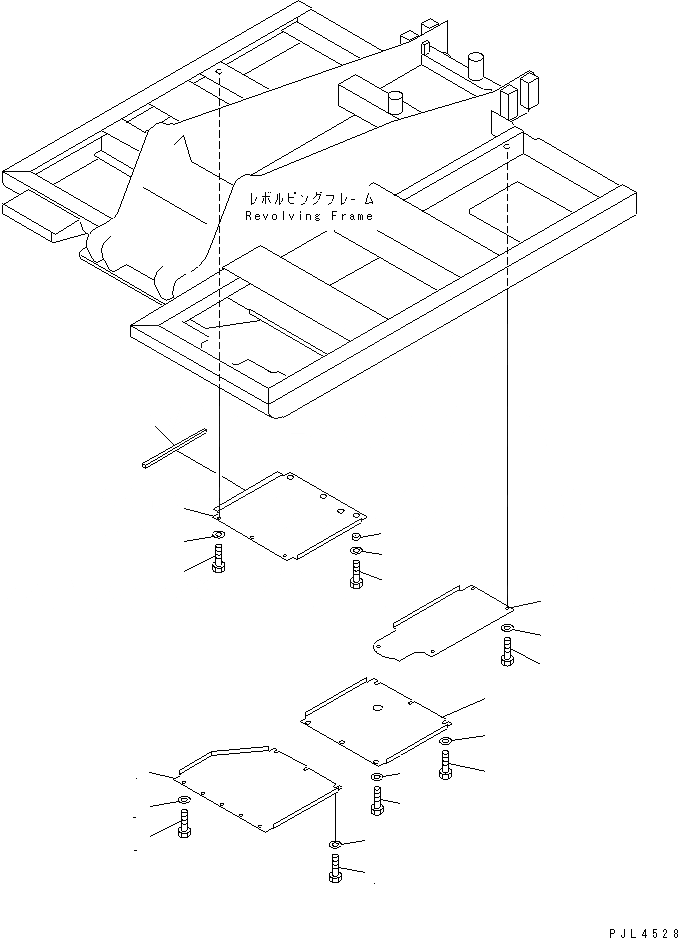 レボルビングフレーム
Revolving Frame

PJL4528