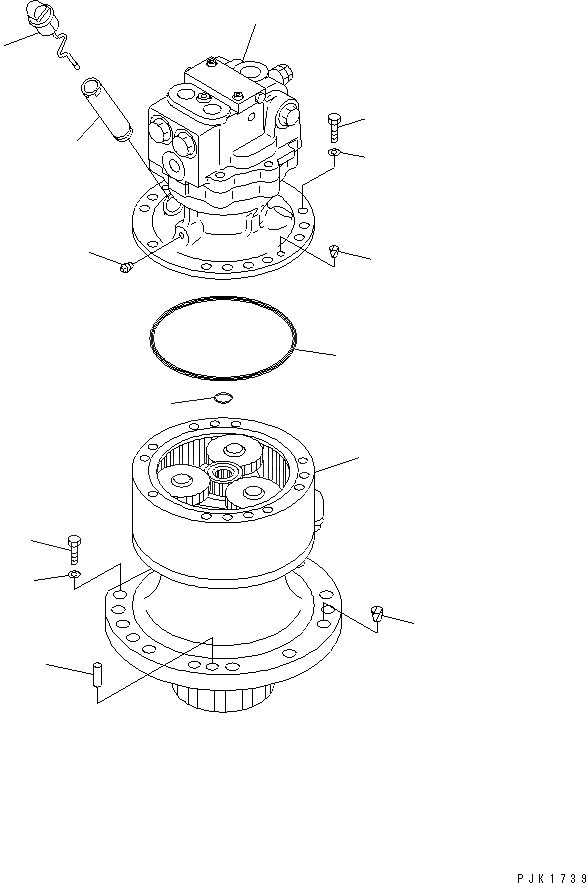 PJK1739