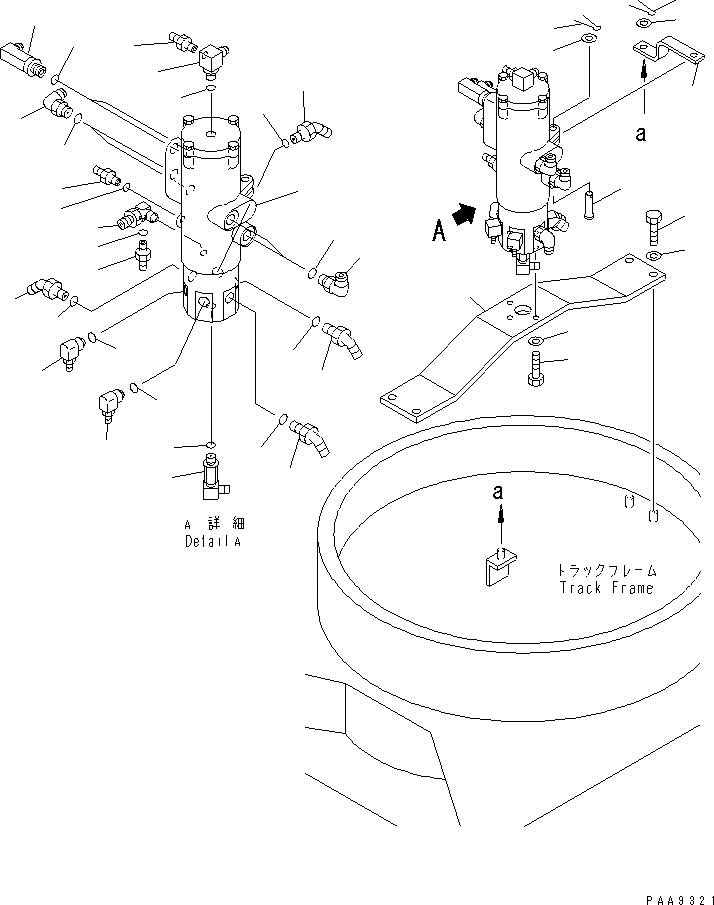 a

A

A 詳細
Detail A

a

トラックフレーム
Track Frame

PAA9321