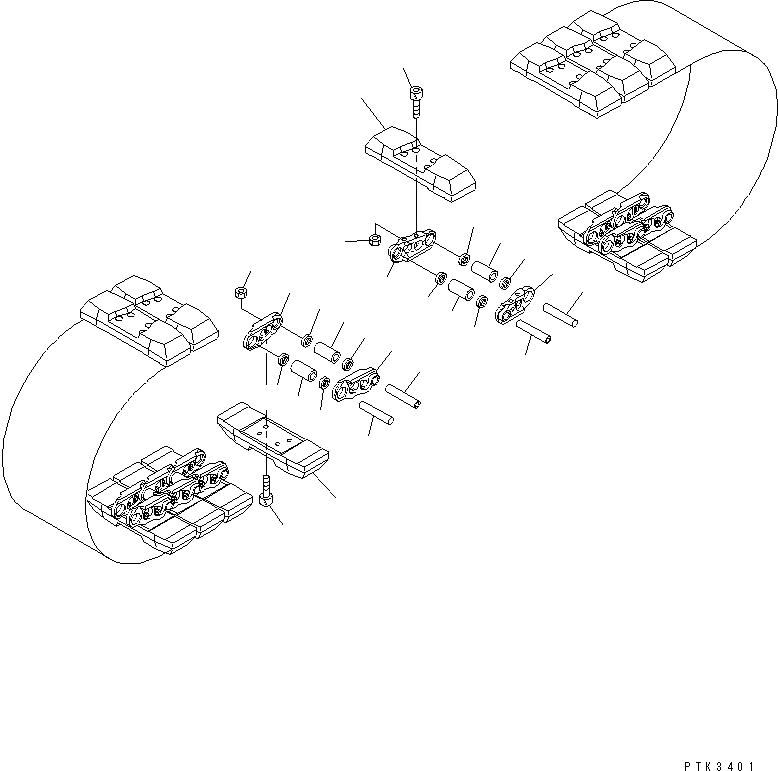 PTK3401