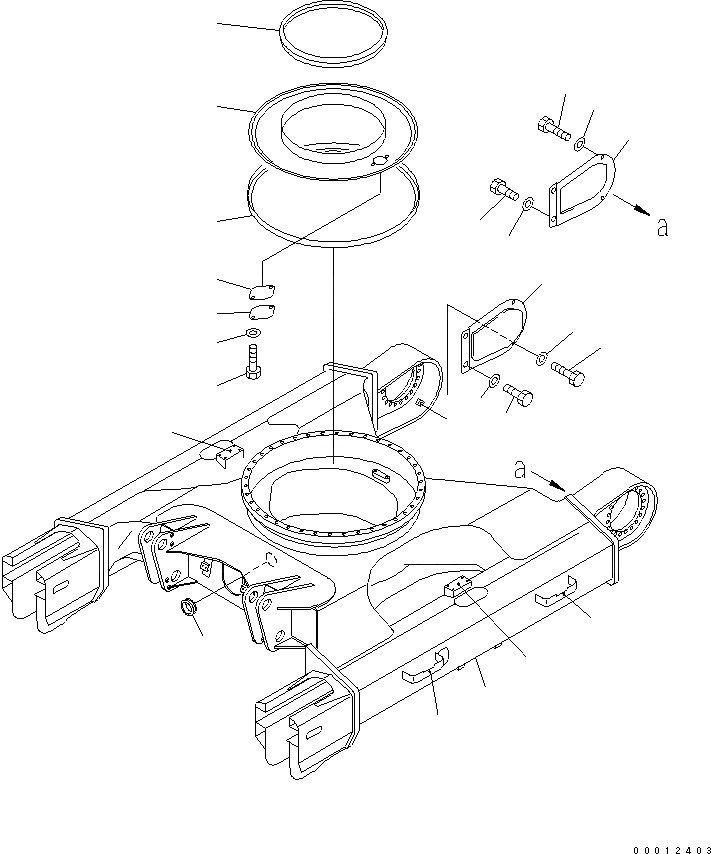 a

a

00012403